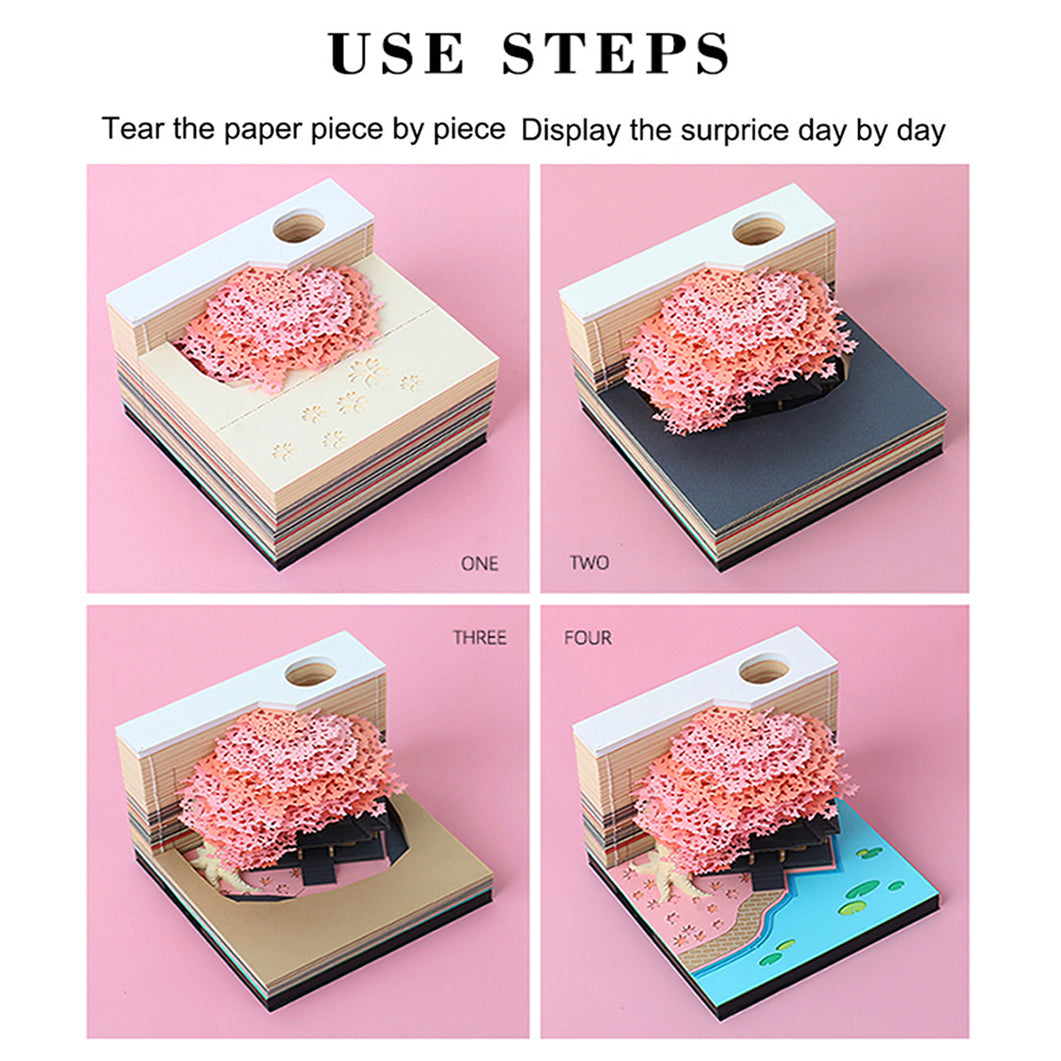 USE STEPS

Tear the paper piece by piece Display the surprice day by day

ONE

TWO

THREE

FOUR